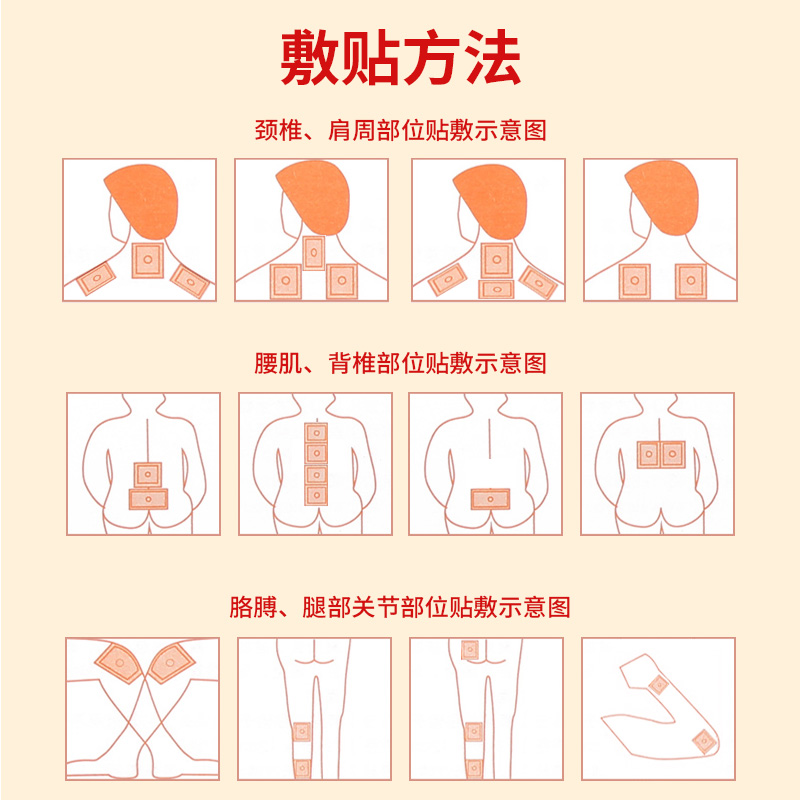 敷贴方法

颈椎、肩周部位贴敷示意图

腰肌、背椎部位贴敷示意图

胳膊、腿部关节部位贴敷示意图