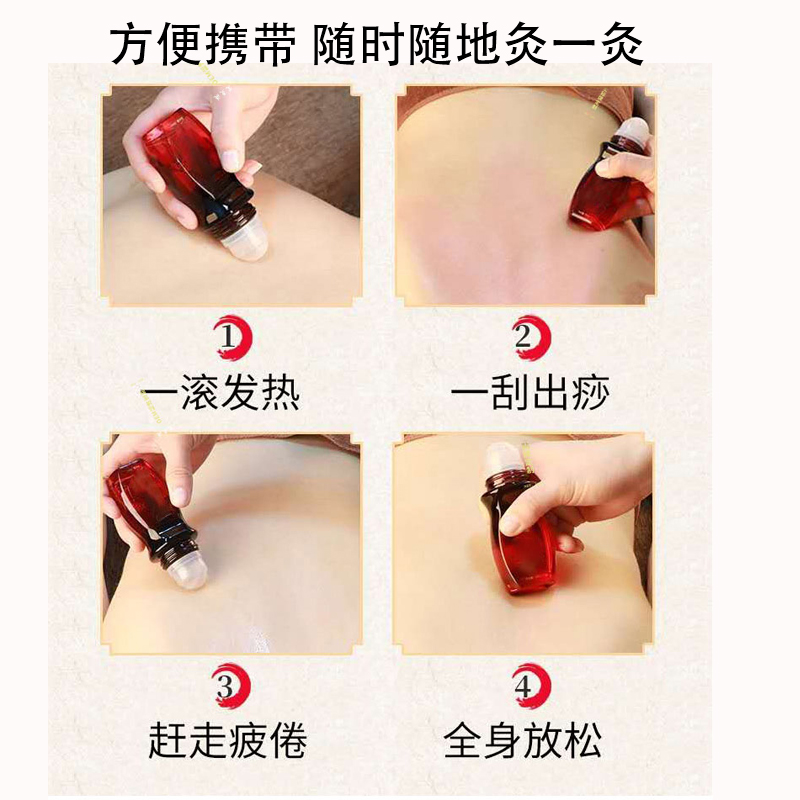 方便携带 随时随地灸一灸

1
一滚发热

2
一刮出痧

3
赶走疲倦

4
全身放松