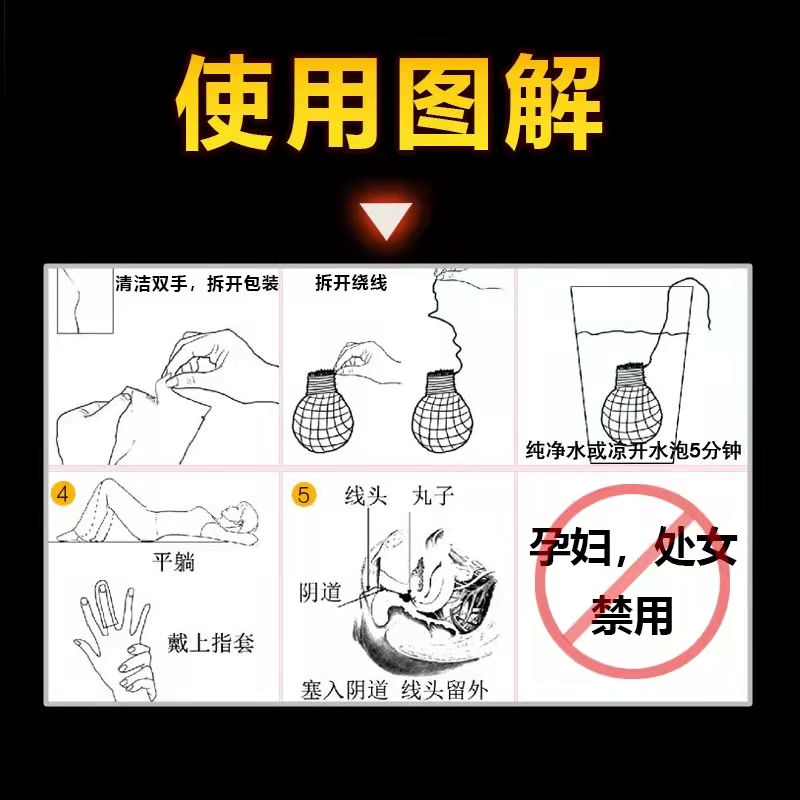 使用图解

清洁双手，拆开包装

拆开绕线

纯净水或凉开水泡5分钟

4

平躺

戴上指套

5

线头 丸子

阴道

塞入阴道 线头留外

孕妇，处女禁用