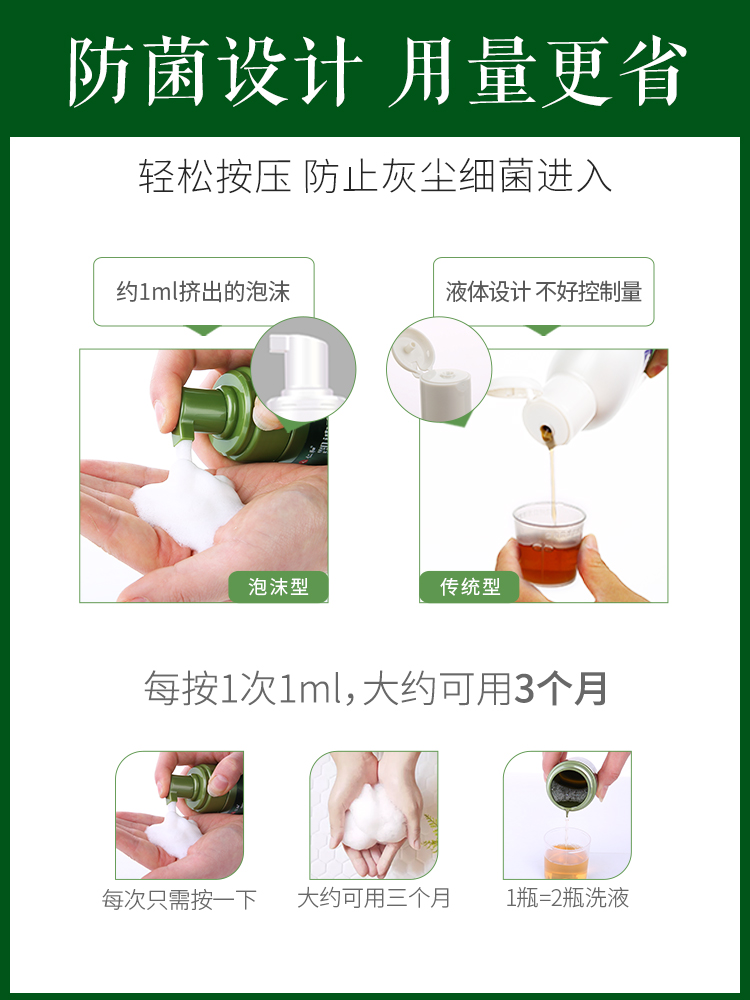 防菌设计 用量更省

轻松按压 防止灰尘细菌进入

约1ml挤出的泡沫

液体设计 不好控制量

泡沫型

传统型

每按1次1ml，大约可用3个月

每次只需按一下

大约可用三个月

1瓶=2瓶洗液